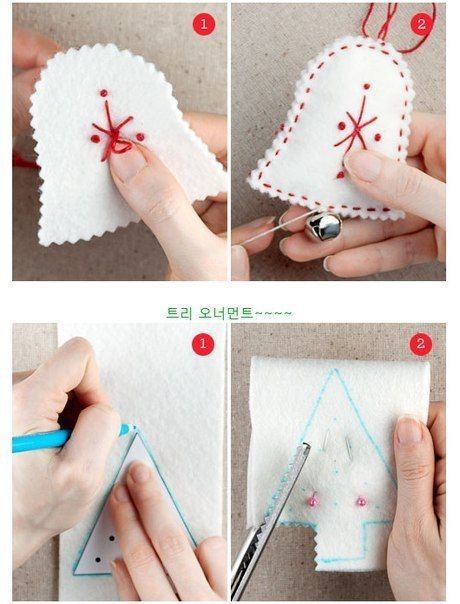 1

2

트리 오너먼트~~~~

1

2