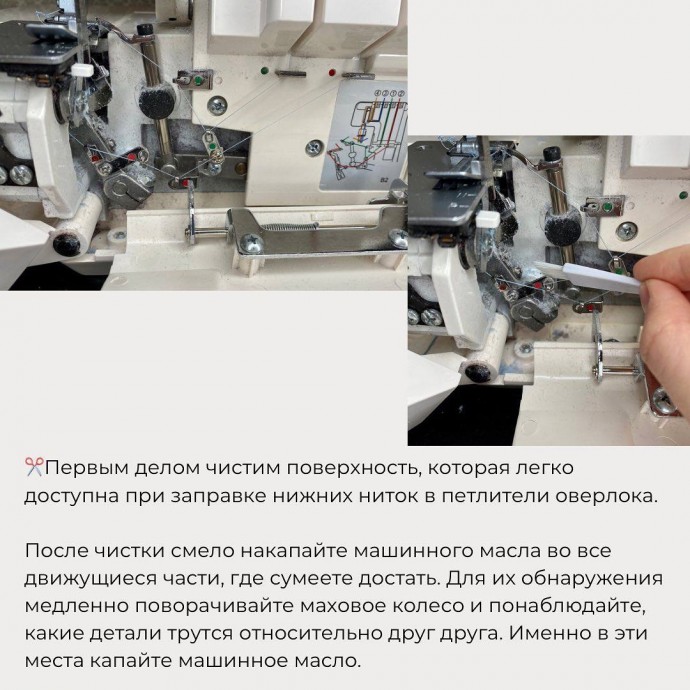 ✂️Первым делом чистим поверхность, которая легко доступна при заправке нижних ниток в петлители оверлока.

После чистки смело накапайте машинного масла во все движущиеся части, где сумеете достать. Для их обнаружения медленно поворачивайте маховое колесо и понаблюдайте, какие детали трутся относительно друг друга. Именно в эти места капайте машинное масло.