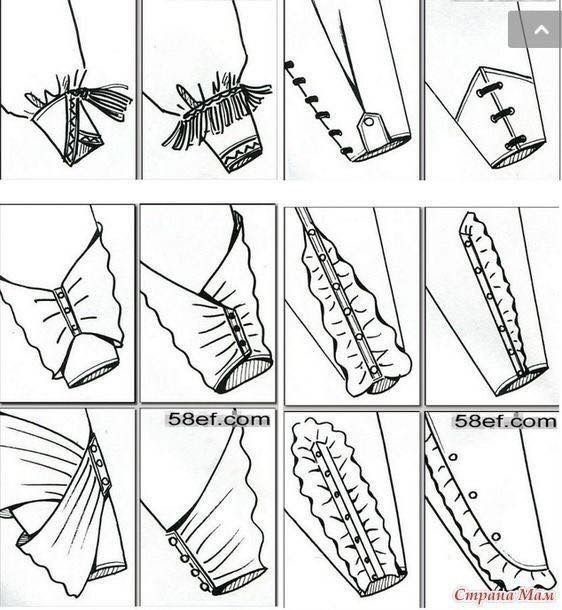 58ef.com

58ef.com

Страна Мам