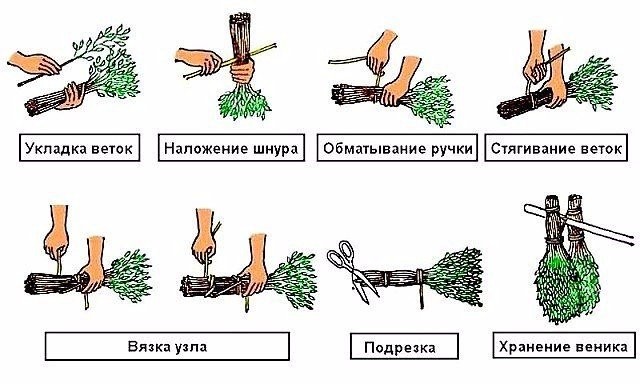 Укладка веток

Наложение шнура

Обматывание ручки

Стягивание веток

Вязка узла

Подрезка

Хранение веника