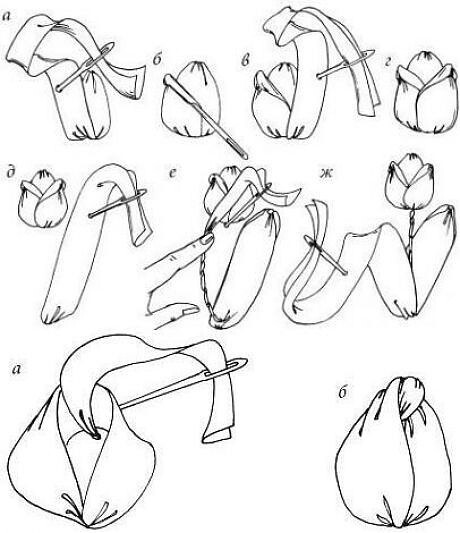 а
б
в
г
д
е
ж
а
б