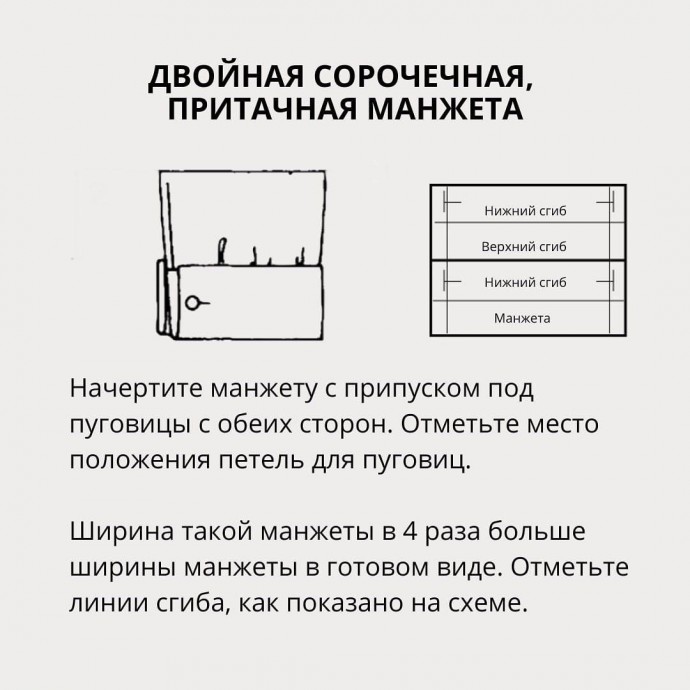 ДВОЙНАЯ СОРОЧЕЧНАЯ, ПРИТАЧНАЯ МАНЖЕТА

Нижний сгиб

Верхний сгиб

Нижний сгиб

Манжета

Начертите манжету с припуском под пуговицы с обеих сторон. Отметьте место положения петель для пуговиц.

Ширина такой манжеты в 4 раза больше ширины манжеты в готовом виде. Отметьте линии сгиба, как показано на схеме.