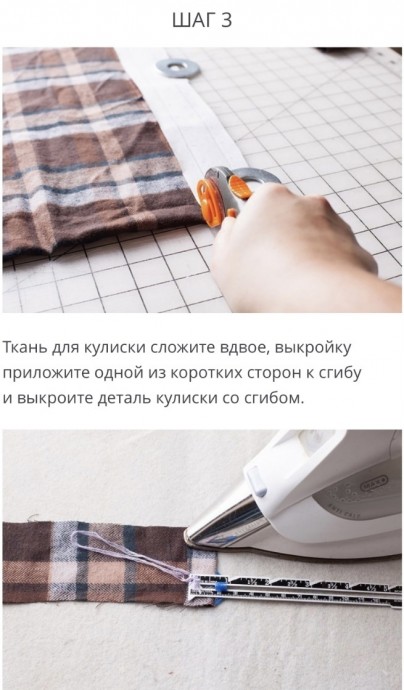 ШАГ 3

Ткань для кулиски сложите вдвое, выкройку приложите одной из коротких сторон к сгибу и выкроите деталь кулиски со сгибом.