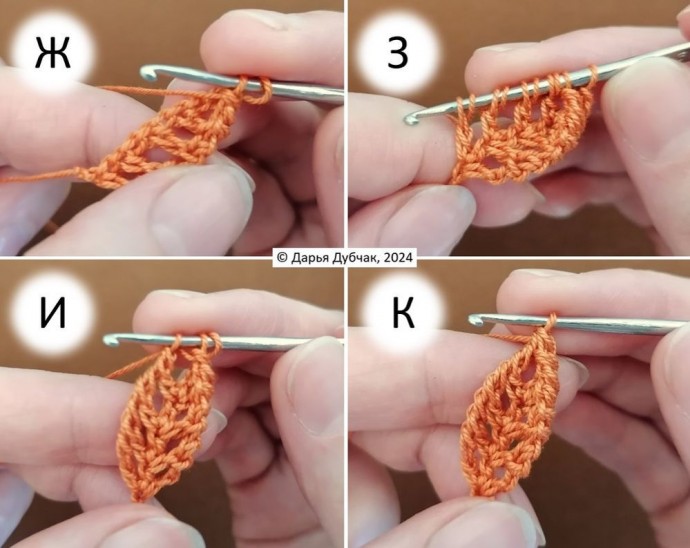 Ж

З

© Дарья Дубчак, 2024

И

К