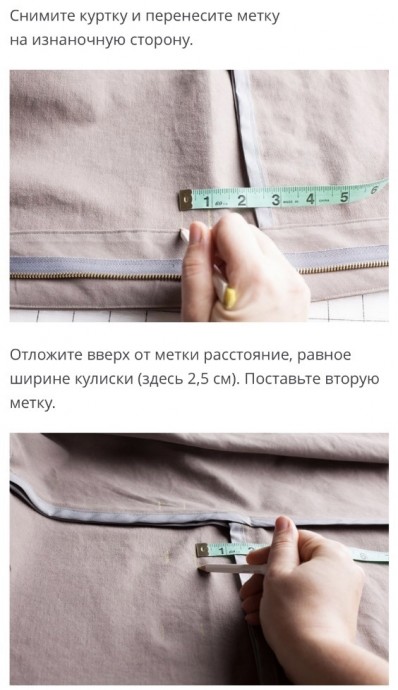 Снимите куртку и перенесите метку на изнаночную сторону.

1 2 3 4 5 6

Отложите вверх от метки расстояние, равное ширине кулиски (здесь 2,5 см). Поставьте вторую метку.