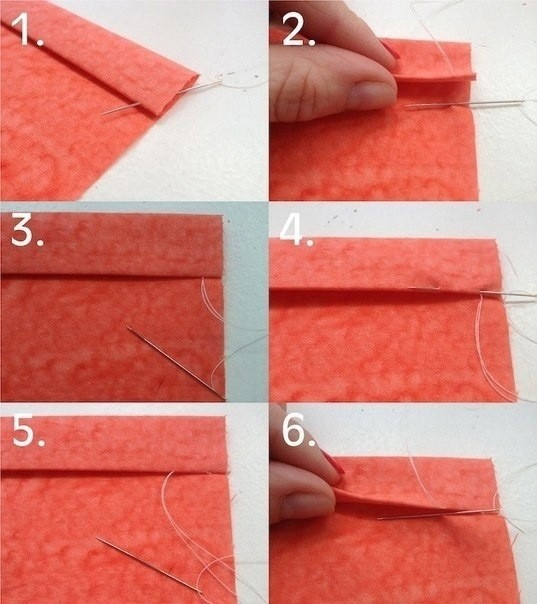 1.

2.

3.

4.

5.

6.