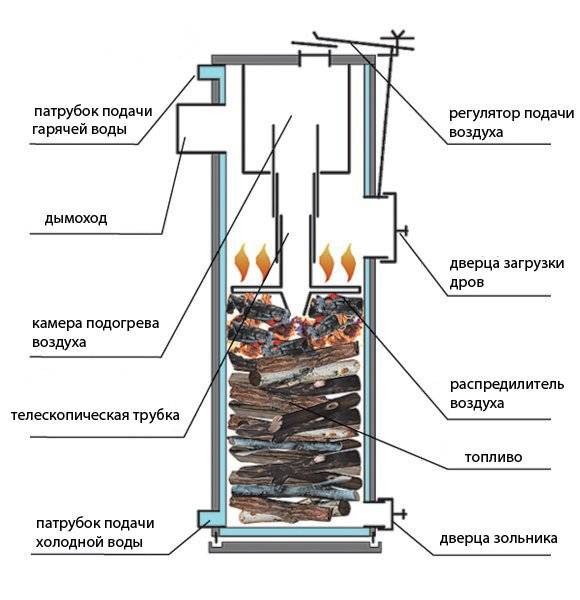 патрубок подачи гарячей воды

дымоход

камера подогрева воздуха

телескопическая трубка

патрубок подачи холодной воды

регулятор подачи воздуха

дверца загрузки дров

распредилитель воздуха

топливо

дверца зольника