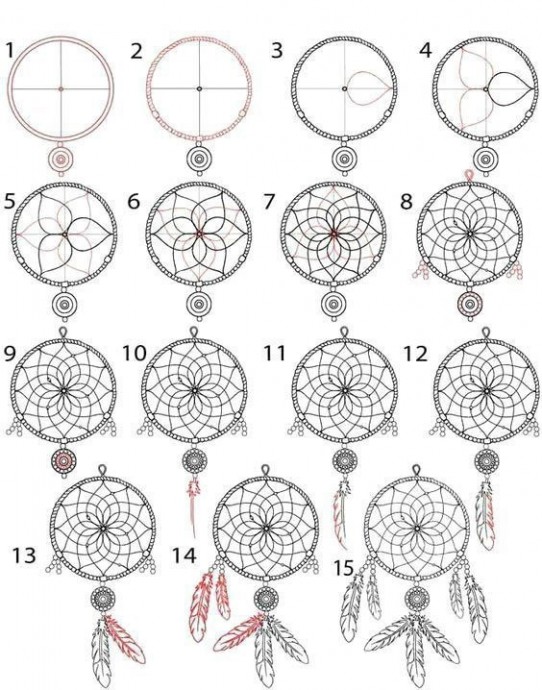 1
2
3
4
5
6
7
8
9
10
11
12
13
14
15