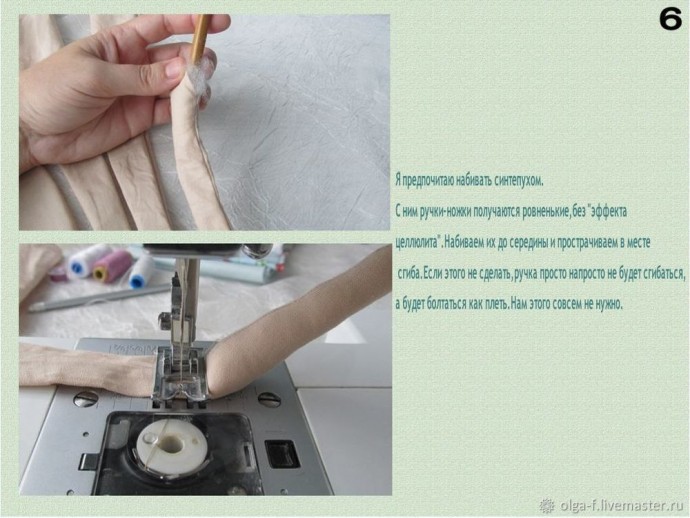 6

Я предпочитаю набивать синтепухом.

С ним ручки-ножки получаются ровненькие, без "эффекта целлюлита". Набиваем их до середины и прострачиваем в месте сгиба. Если этого не сделать, ручка просто напросто не будет сгибаться, а будет болтаться как плеть. Нам этого совсем не нужно.

olga-f.livemaster.ru