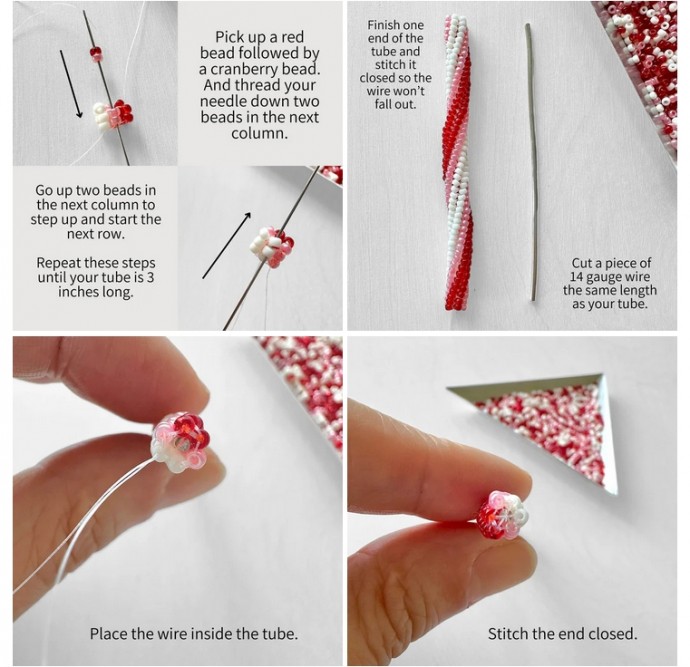 Pick up a red bead followed by a cranberry bead. And thread your needle down two beads in the next column.

Go up two beads in the next column to step up and start the next row.

Repeat these steps until your tube is 3 inches long.

Finish one end of the tube and stitch it closed so the wire won't fall out.

Cut a piece of 14 gauge wire the same length as your tube.

Place the wire inside the tube.

Stitch the end closed.