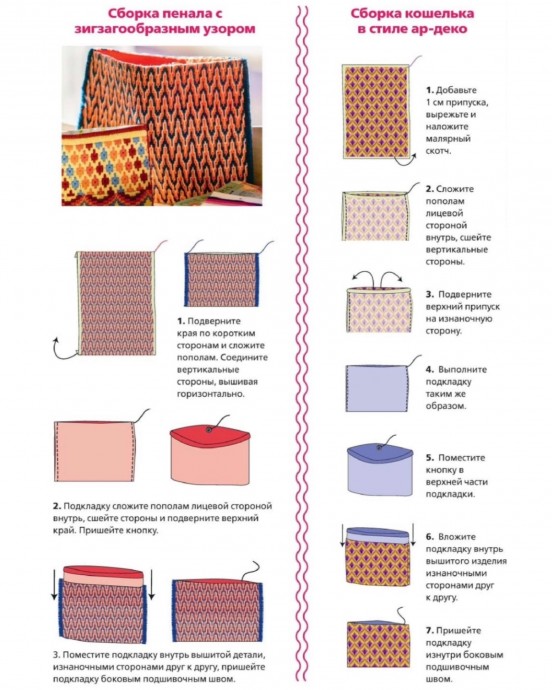 Сборка пенала с зигзагообразным узором

1. Подверните края по коротким сторонам и сложите пополам. Соедините вертикальные стороны, вышивая горизонтально.

2. Подкладку сложите пополам лицевой стороной внутрь, сшейте стороны и подверните верхний край. Пришейте кнопку.

3. Поместите подкладку внутрь вышитой детали, изнаночными сторонами друг к другу, пришейте подкладку боковым подшивочным швом.

Сборка кошелька в стиле ар-деко

1. Добавьте 1 см припуска, вырежьте и наложите малярный скотч.

2. Сложите пополам лицевой стороной внутрь, сшейте вертикальные стороны.

3. Подверните верхний припуск на изнаночную сторону.

4. Выполните подкладку таким же образом.

5. Поместите кнопку в верхней части подкладки.

6. Вложите подкладку внутрь вышитого изделия изнаночными сторонами друг к другу.

7. Пришейте подкладку изнутри боковым подшивочным швом.