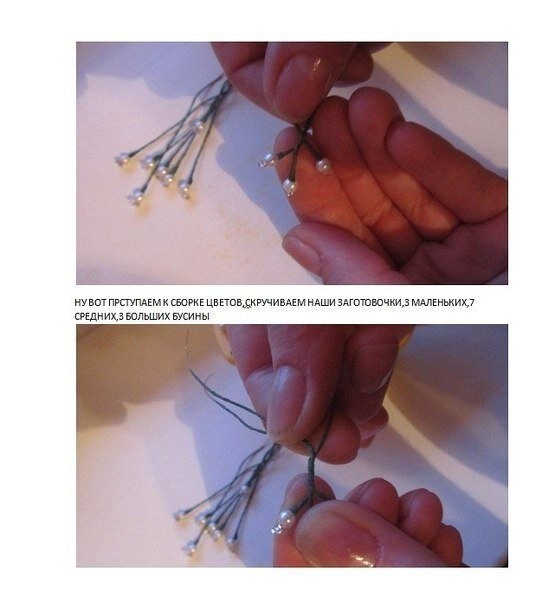 НУ ВОТ ПРСТУПАЕМ К СБОРКЕ ЦВЕТОВ,СКРУЧИВАЕМ НАШИ ЗАГОТОВОЧКИ,3 МАЛЕНЬКИХ,7 СРЕДНИХ,3 БОЛЬШИХ БУСИНЫ