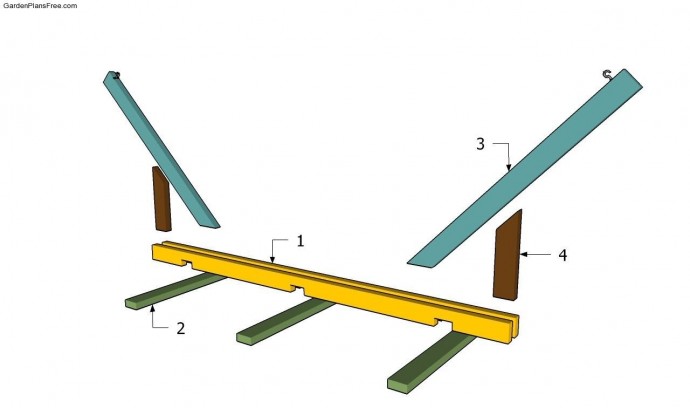 GardenPlansFree.com

3

1

4

2