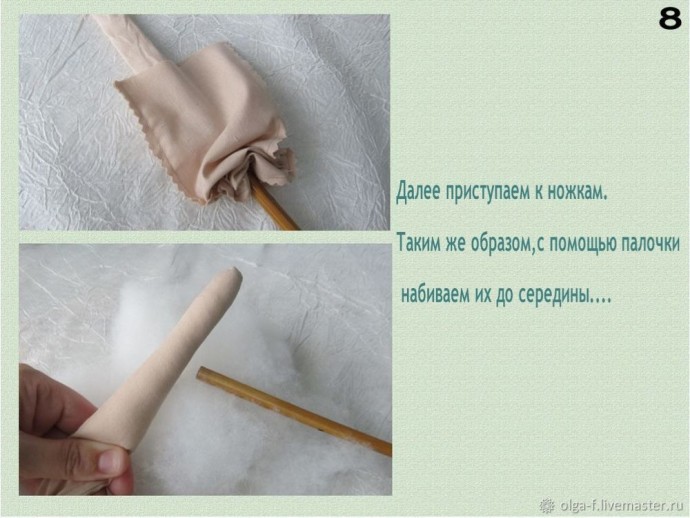 8

Далее приступаем к ножкам.

Таким же образом,с помощью палочки

набиваем их до середины....

olga-f.livemaster.ru