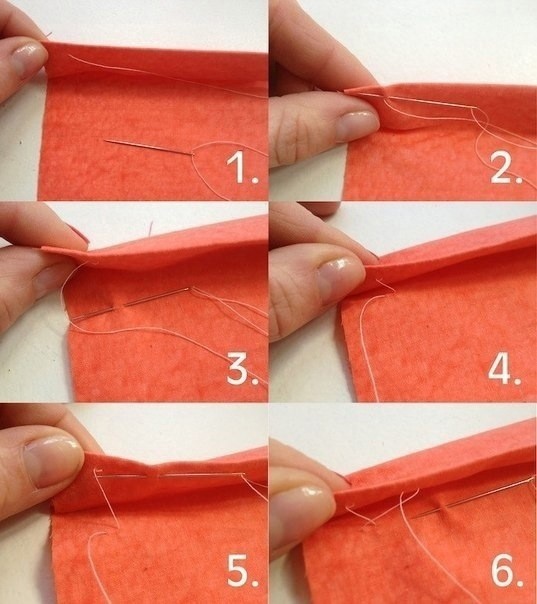 1.

2.

3.

4.

5.

6.