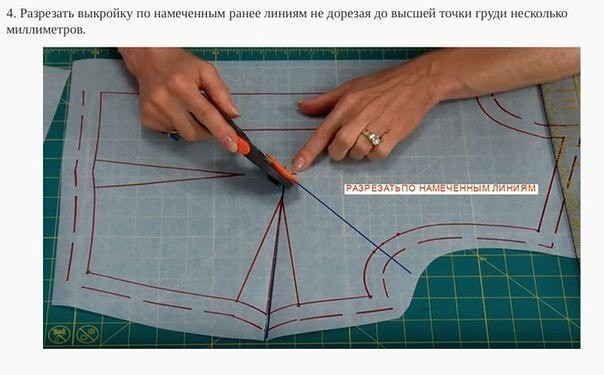 4. Разрезать выкройку по намеченным ранее линиям не дорезая до высшей точки груди несколько миллиметров.

РАЗРЕЗАТЬПО НАМЕЧЕННЫМ ЛИНИЯМ