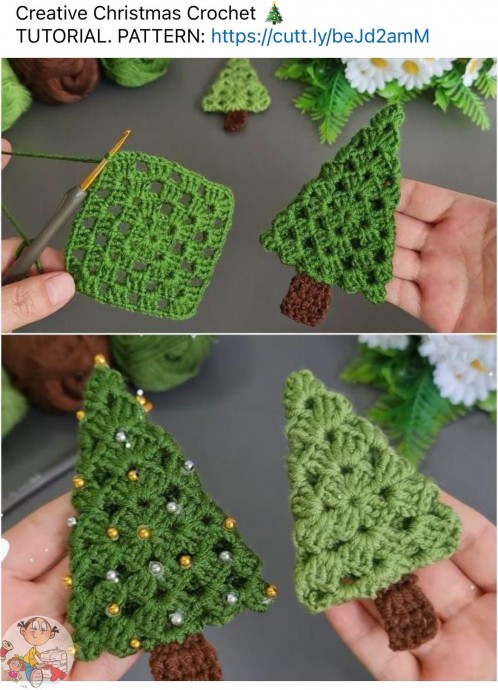 Creative Christmas Crochet 🎄
TUTORIAL. PATTERN: https://cutt.ly/beJd2amM