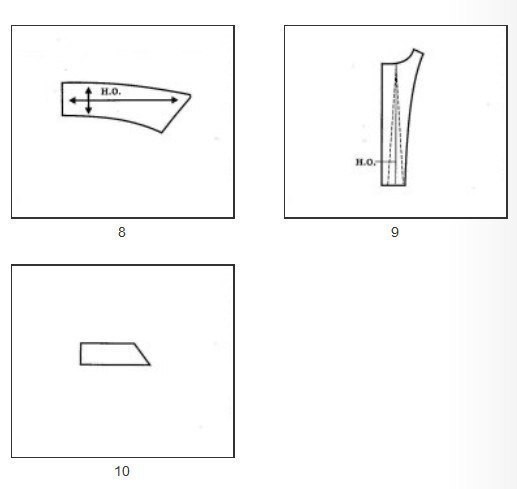 H.O.

8

H.O.

9

10