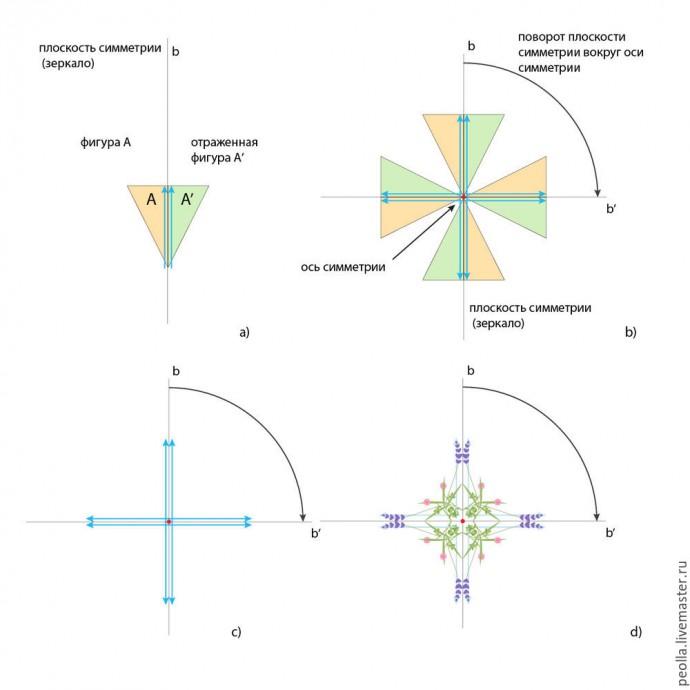 плоскость симметрии (зеркало)

b

фигура A

отраженная фигура A′

A

A′

a)

b

поворот плоскости симметрии вокруг оси симметрии

b′

ось симметрии

плоскость симметрии (зеркало)

b)

b

b′

c)

b

b′

d)

peolla.livemaster.ru