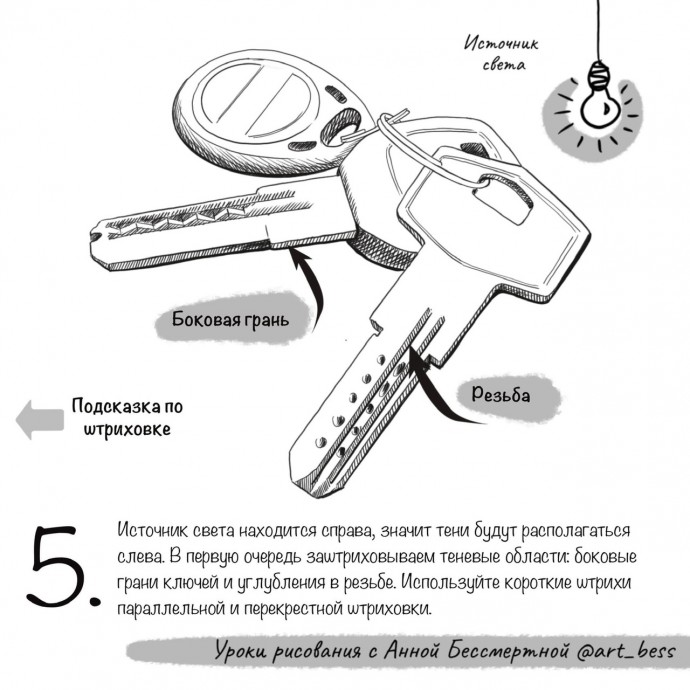 Источник света

Боковая грань

Резьба

Подсказка по штриховке

5.

Источник света находится справа, значит тени будут располагаться слева. В первую очередь заштриховываем теневые области: боковые грани ключей и углубления в резьбе. Используйте короткие штрихи параллельной и перекрестной штриховки.

Уроки рисования с Анной Бессмертной @art_bess