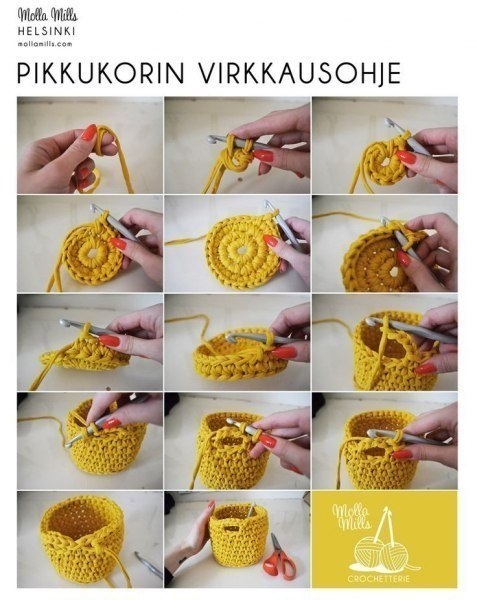 Molla Mills
HELSINKI
mollamills.com

PIKKUKORIN VIRKKAUSOHJE

Molla Mills
CROCHETTERIE