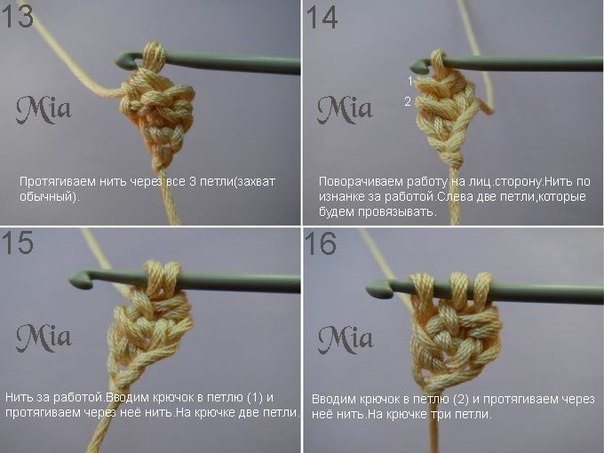 13

Mia

Протягиваем нить через все 3 петли(захват обычный).

14

1
2

Mia

Поворачиваем работу на лиц.сторону.Нить по изнанке за работой.Слева две петли,которые будем провязывать.

15

Mia

Нить за работой.Вводим крючок в петлю (1) и протягиваем через неё нить.На крючке две петли.

16

Mia

Вводим крючок в петлю (2) и протягиваем через неё нить.На крючке три петли.