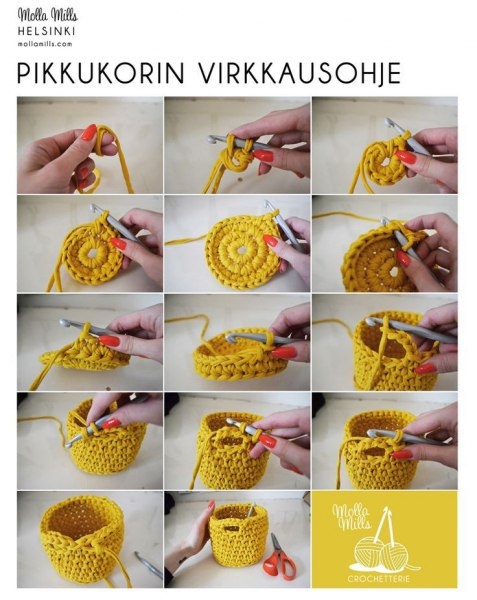 Molla Mills
HELSINKI
mollamills.com

PIKKUKORIN VIRKKAUSOHJE

Molla Mills
CROCHETTERIE