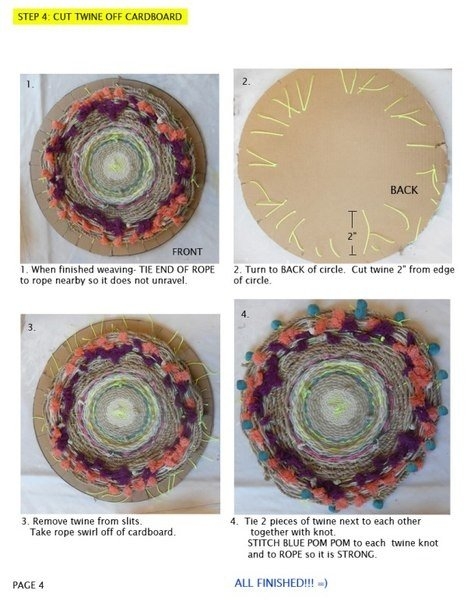 STEP 4: CUT TWINE OFF CARDBOARD

1.

FRONT

1. When finished weaving- TIE END OF ROPE to rope nearby so it does not unravel.

2.

BACK

2"

2. Turn to BACK of circle. Cut twine 2" from edge of circle.

3.

3. Remove twine from slits. Take rope swirl off of cardboard.

4.

4. Tie 2 pieces of twine next to each other together with knot. STITCH BLUE POM POM to each twine knot and to ROPE so it is STRONG.

PAGE 4

ALL FINISHED!!! =)