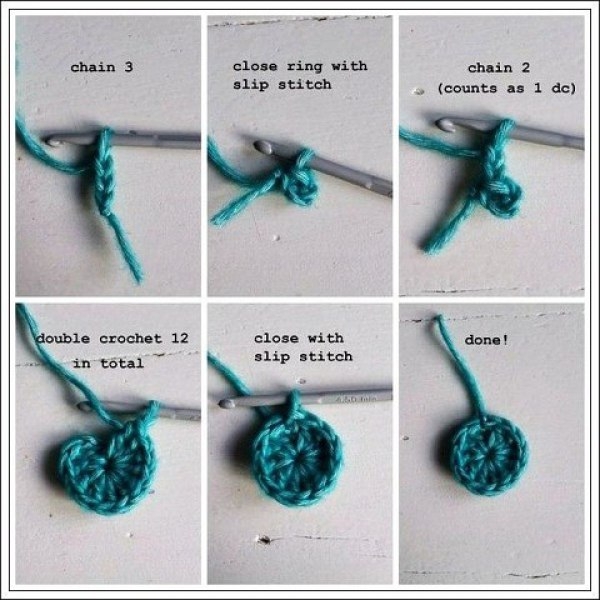 chain 3

close ring with slip stitch

chain 2 (counts as 1 dc)

double crochet 12 in total

close with slip stitch

4.50 mm

done!