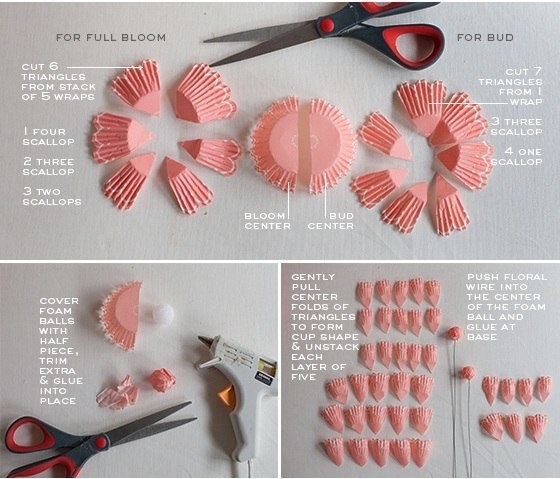 FOR FULL BLOOM

FOR BUD

CUT 6 TRIANGLES FROM STACK OF 5 WRAPS

1 FOUR SCALLOP

2 THREE SCALLOP

3 TWO SCALLOPS

CUT 7 TRIANGLES FROM 1 WRAP

3 THREE SCALLOP

4 ONE SCALLOP

BLOOM CENTER

BUD CENTER

COVER FOAM BALLS WITH HALF PIECE, TRIM EXTRA & GLUE INTO PLACE

GENTLY PULL CENTER FOLDS OF TRIANGLES TO FORM CUP SHAPE & UNSTACK EACH LAYER OF FIVE

PUSH FLORAL WIRE INTO THE CENTER OF THE FOAM BALL AND GLUE AT BASE