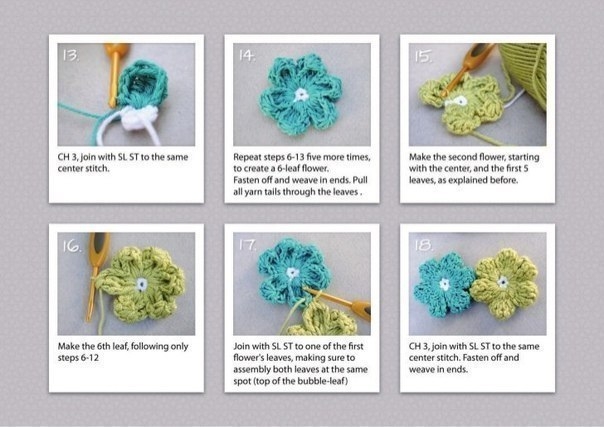 13.

CH 3, join with SL ST to the same center stitch.

14.

Repeat steps 6-13 five more times, to create a 6-leaf flower.
Fasten off and weave in ends. Pull all yarn tails through the leaves .

15.

Make the second flower, starting with the center, and the first 5 leaves, as explained before.

16.

Make the 6th leaf, following only steps 6-12

17.

Join with SL ST to one of the first flower's leaves, making sure to assembly both leaves at the same spot (top of the bubble-leaf)

18.

CH 3, join with SL ST to the same center stitch. Fasten off and weave in ends.