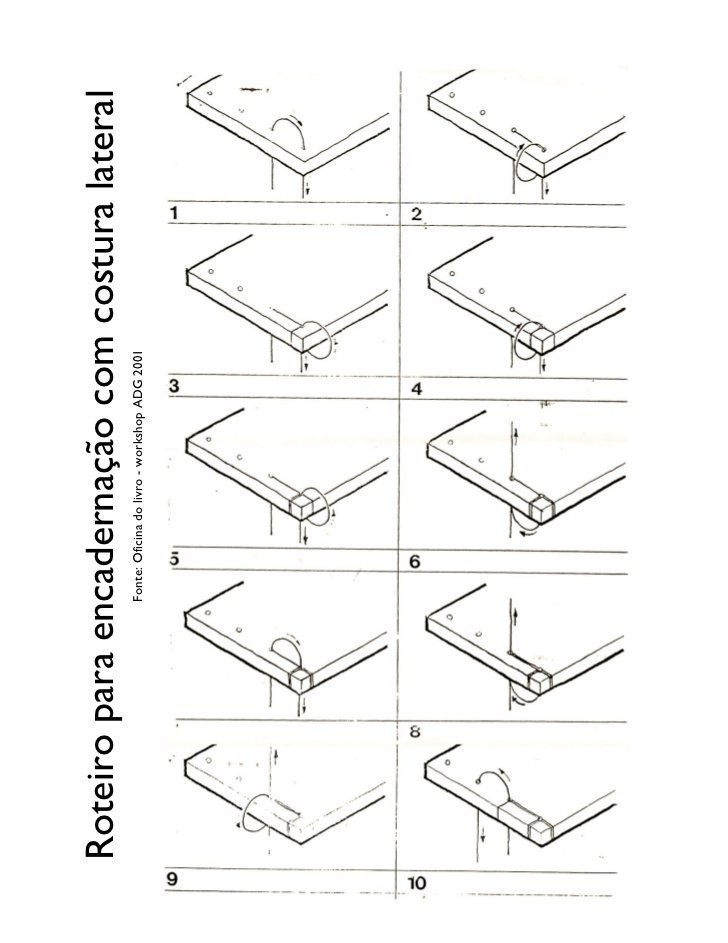 Roteiro para encadernação com costura lateral

Fonte: Oficina do livro - workshop ADG 2001

1

2

3

4

5

6

8

9

10