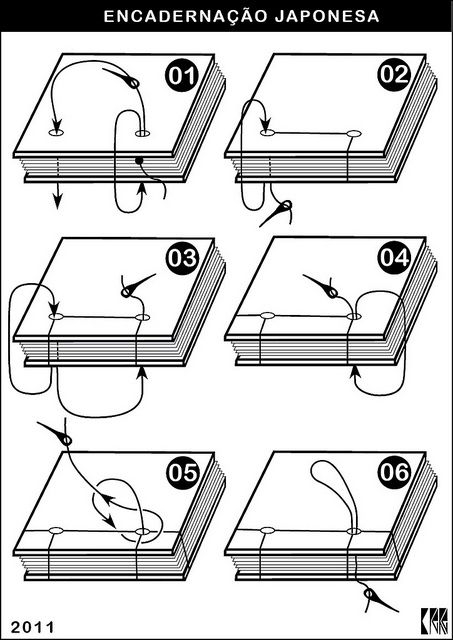 ENCADERNAÇÃO JAPONESA

01

02

03

04

05

06

2011