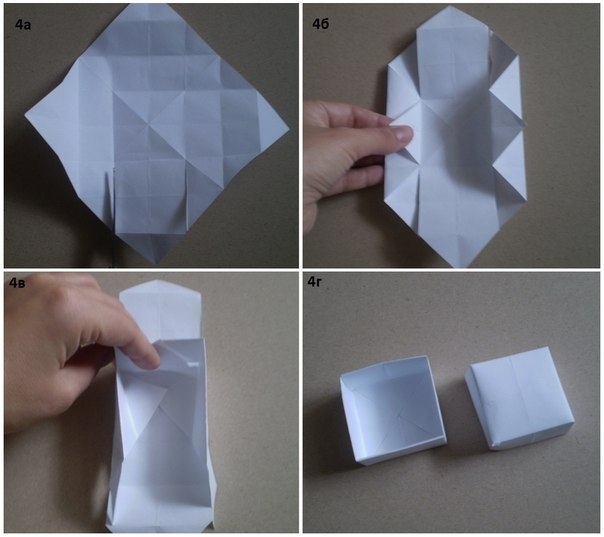 4а

4б

4в

4г