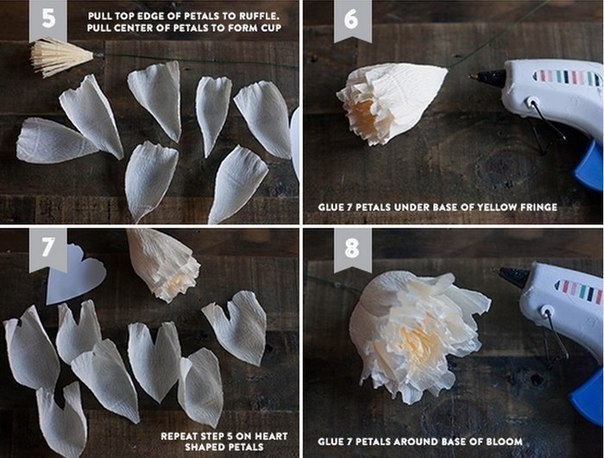 5

PULL TOP EDGE OF PETALS TO RUFFLE. PULL CENTER OF PETALS TO FORM CUP

6

GLUE 7 PETALS UNDER BASE OF YELLOW FRINGE

7

REPEAT STEP 5 ON HEART SHAPED PETALS

8

GLUE 7 PETALS AROUND BASE OF BLOOM