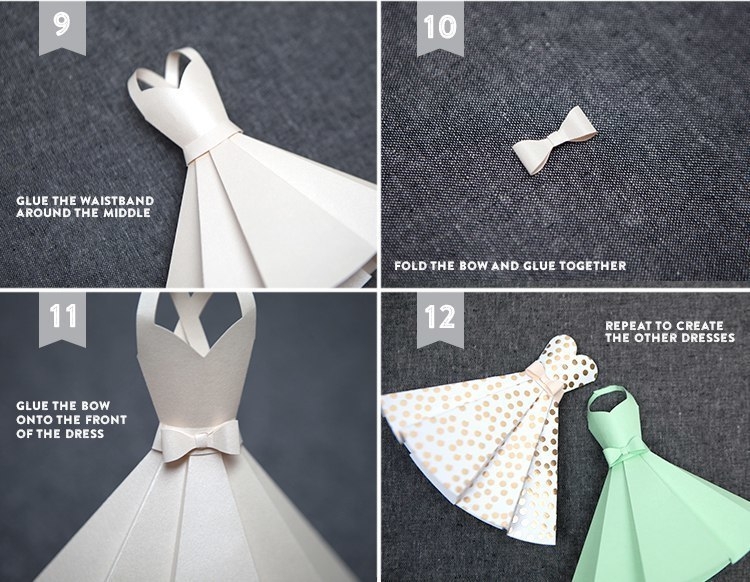 9

GLUE THE WAISTBAND AROUND THE MIDDLE

10

FOLD THE BOW AND GLUE TOGETHER

11

GLUE THE BOW ONTO THE FRONT OF THE DRESS

12

REPEAT TO CREATE THE OTHER DRESSES