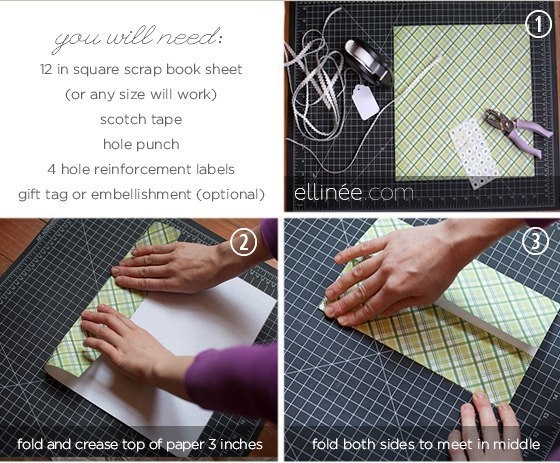 you will need:
12 in square scrap book sheet
(or any size will work)
scotch tape
hole punch
4 hole reinforcement labels
gift tag or embellishment (optional)

1

ellinée.com

2

fold and crease top of paper 3 inches

3

fold both sides to meet in middle