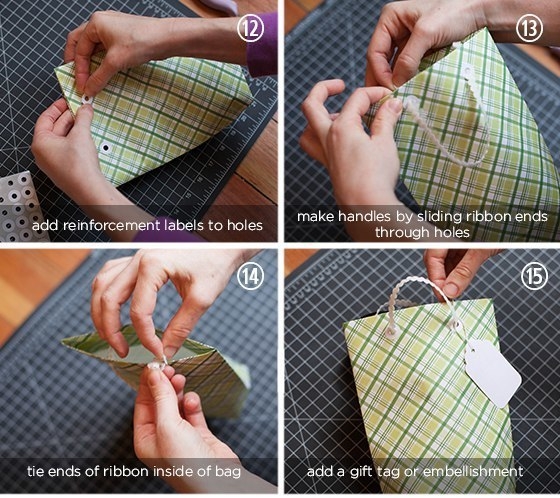 12

add reinforcement labels to holes

13

make handles by sliding ribbon ends through holes

14

tie ends of ribbon inside of bag

15

add a gift tag or embellishment