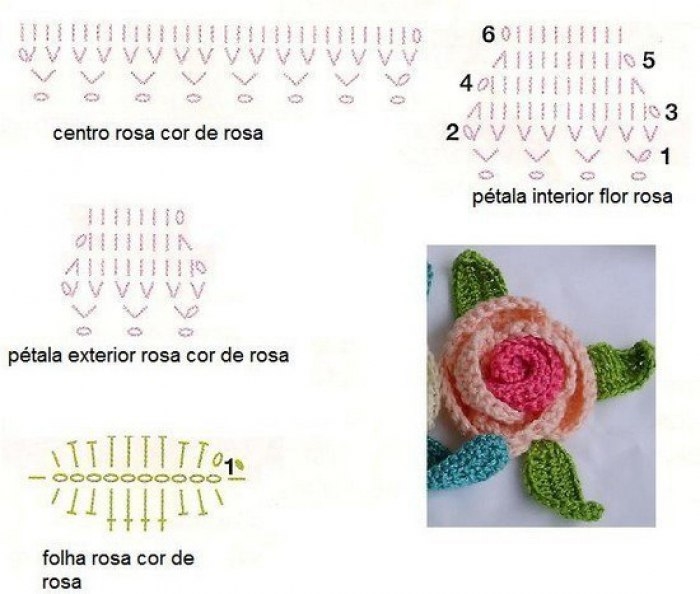 centro rosa cor de rosa

6
5
4
3
2
1
pétala interior flor rosa

pétala exterior rosa cor de rosa

1
folha rosa cor de rosa