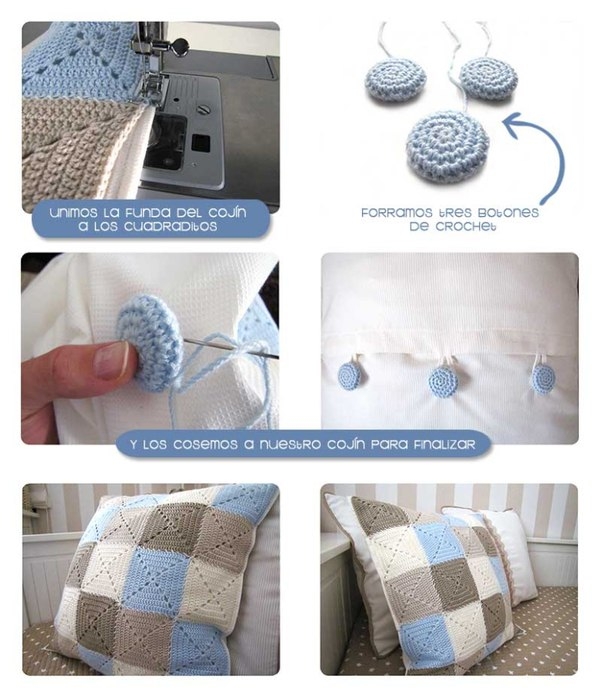 UNIMOS LA FUNDA DEL COJÍN A LOS CUADRADITOS

FORRAMOS TRES BOTONES DE CROCHET

Y LOS COSEMOS A NUESTRO COJÍN PARA FINALIZAR