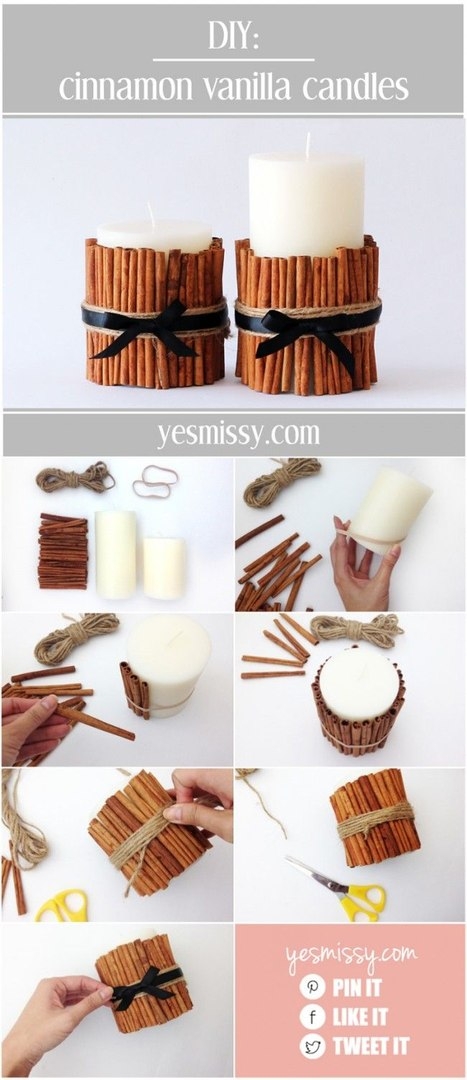 DIY:
cinnamon vanilla candles

yesmissy.com

yesmissy.com
PIN IT
LIKE IT
TWEET IT