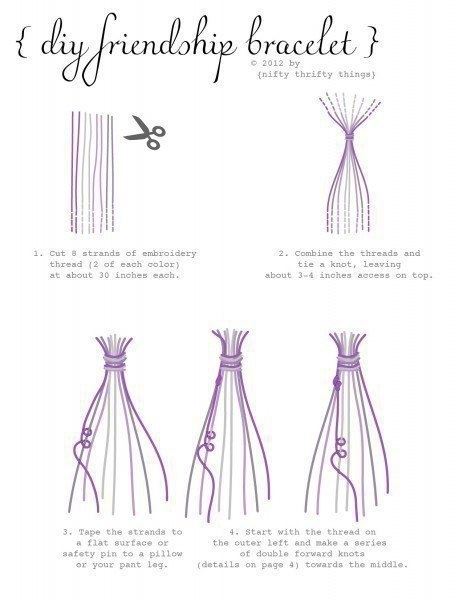 { diy friendship bracelet }

© 2012 by {nifty thrifty things}

1. Cut 8 strands of embroidery thread (2 of each color) at about 30 inches each.

2. Combine the threads and tie a knot, leaving about 3-4 inches access on top.

3. Tape the strands to a flat surface or safety pin to a pillow or your pant leg.

4. Start with the thread on the outer left and make a series of double forward knots (details on page 4) towards the middle.