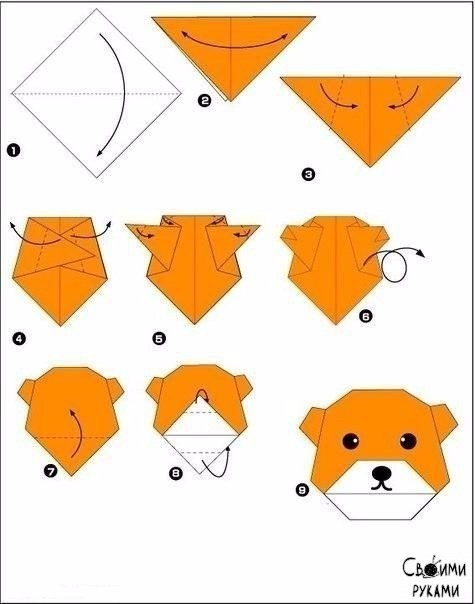 1
2
3
4
5
6
7
8
9
Своими руками