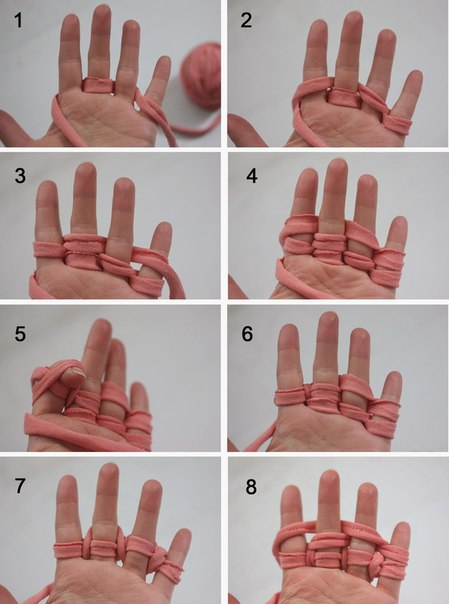 1
2
3
4
5
6
7
8