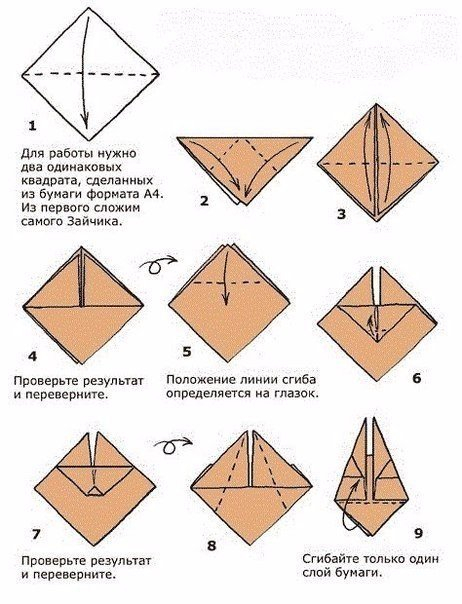 1

Для работы нужно два одинаковых квадрата, сделанных из бумаги формата А4. Из первого сложим самого Зайчика.

2

3

4

Проверьте результат и переверните.

5

Положение линии сгиба определяется на глазок.

6

7

Проверьте результат и переверните.

8

9

Сгибайте только один слой бумаги.