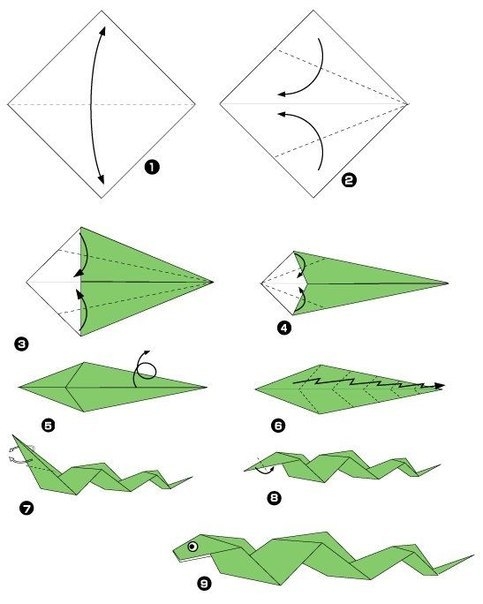 1
2
3
4
5
6
7
8
9