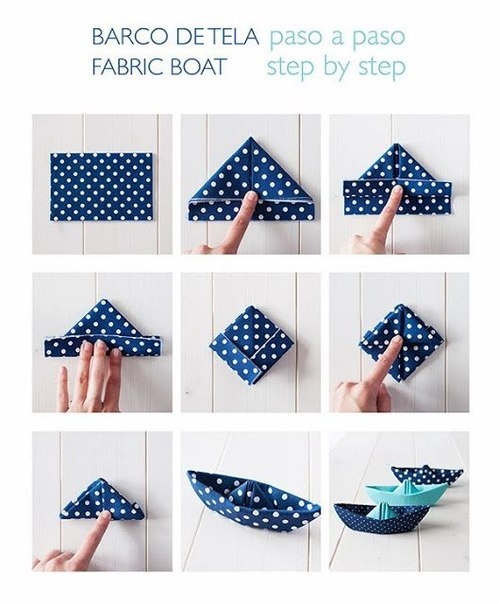 BARCO DE TELA paso a paso
FABRIC BOAT step by step