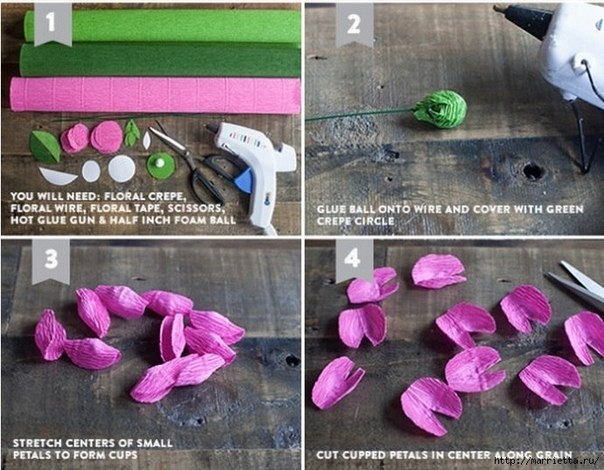 1

YOU WILL NEED: FLORAL CREPE, FLORAL WIRE, FLORAL TAPE, SCISSORS, HOT GLUE GUN & HALF INCH FOAM BALL

2

GLUE BALL ONTO WIRE AND COVER WITH GREEN CREPE CIRCLE

3

STRETCH CENTERS OF SMALL PETALS TO FORM CUPS

4

CUT CUPPED PETALS IN CENTER ALONG GRAIN

http://marrietta.ru/