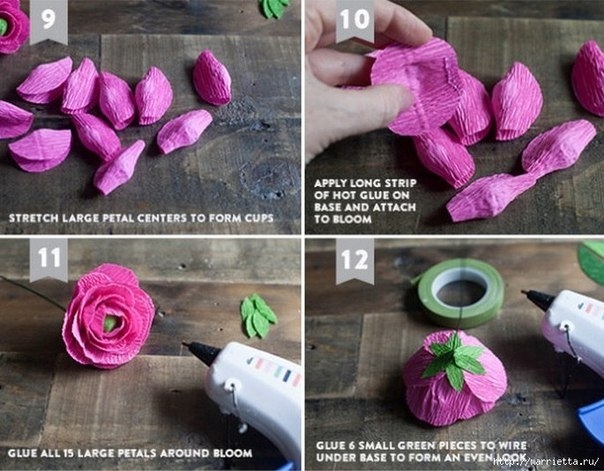 9

STRETCH LARGE PETAL CENTERS TO FORM CUPS

10

APPLY LONG STRIP OF HOT GLUE ON BASE AND ATTACH TO BLOOM

11

GLUE ALL 15 LARGE PETALS AROUND BLOOM

12

GLUE 6 SMALL GREEN PIECES TO WIRE UNDER BASE TO FORM AN EVEN LOOK

http://marrietta.ru/