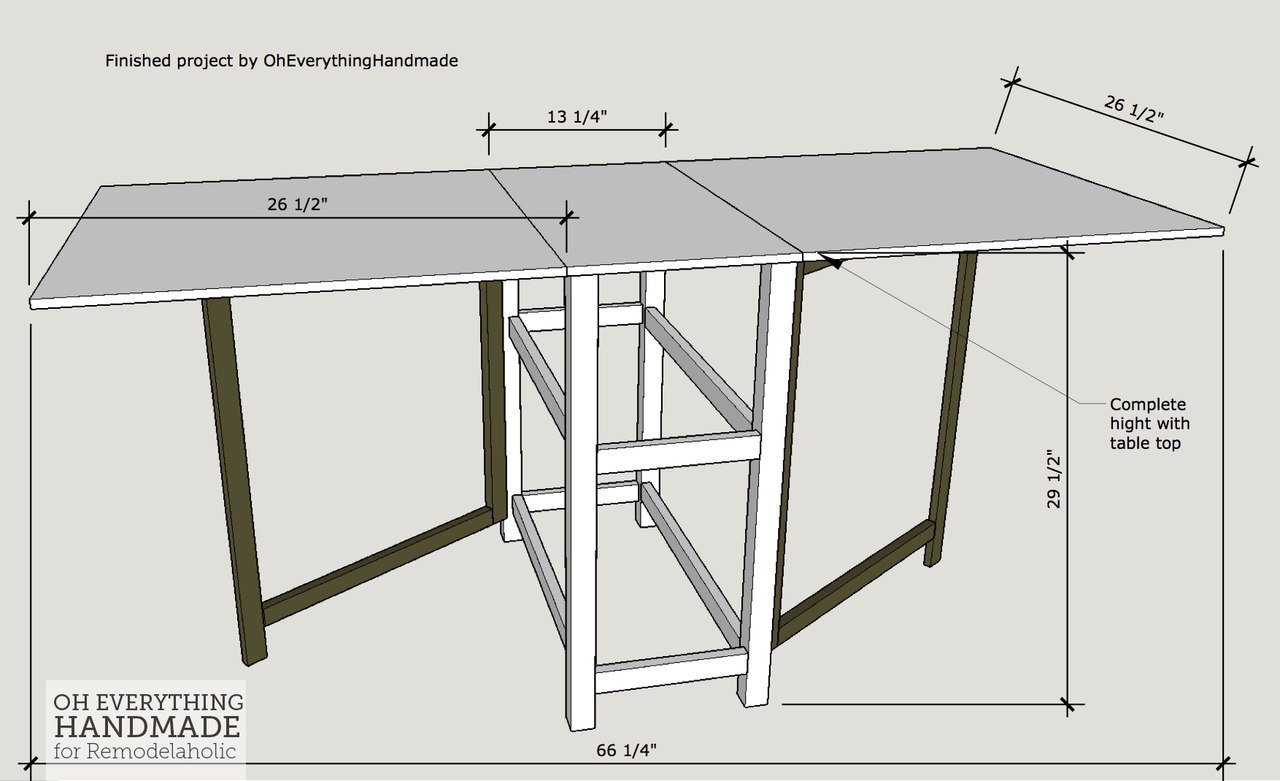 Finished project by OhEverythingHandmade

13 1/4"

26 1/2"

26 1/2"

Complete hight with table top

29 1/2"

OH EVERYTHING HANDMADE for Remodelaholic

66 1/4"